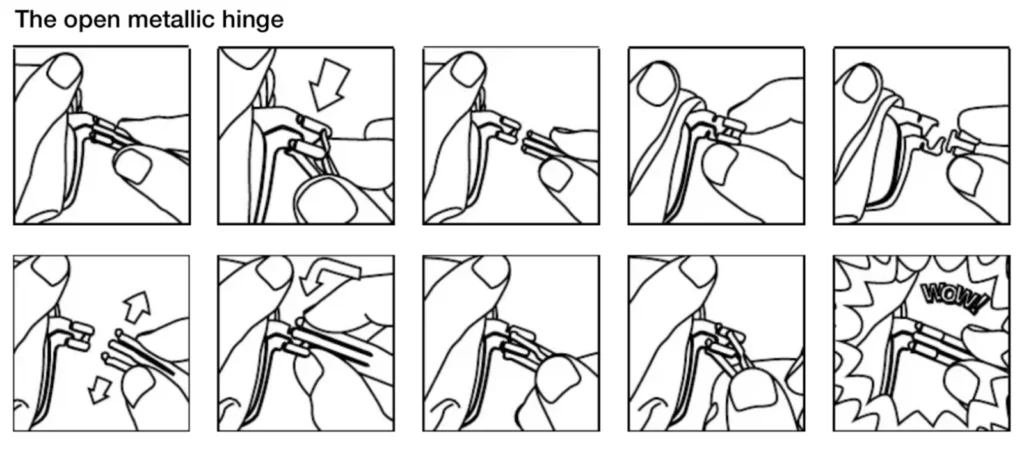 The open metallic hinge

WOW!