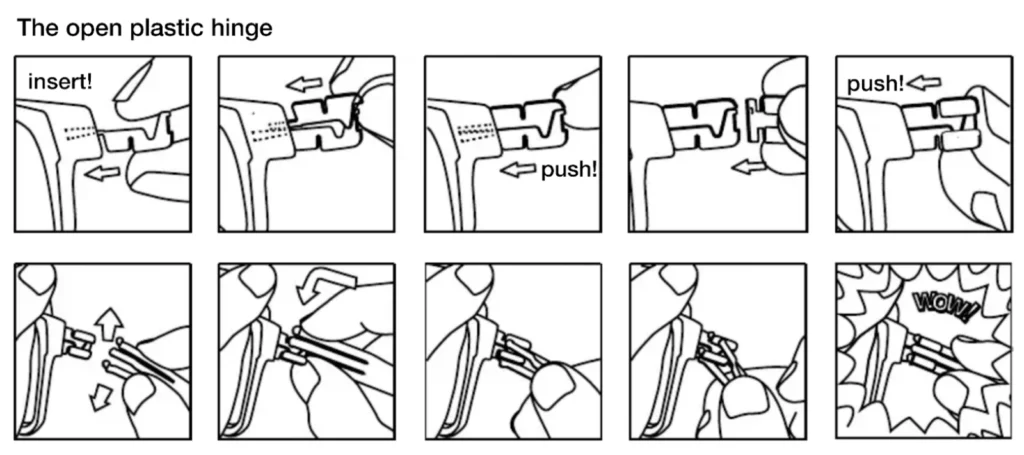 The open plastic hinge

insert!

push!

push!

WOW!