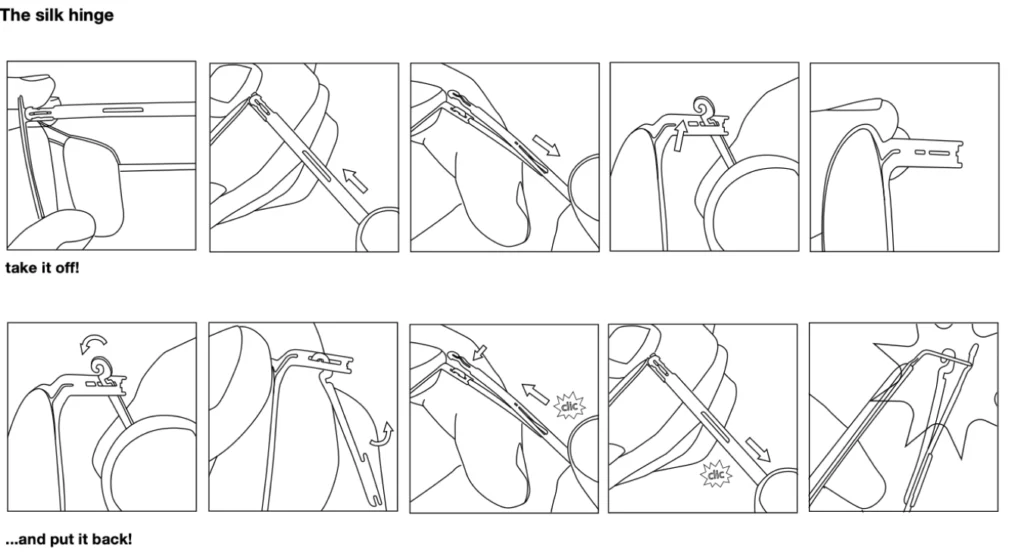 The silk hinge

take it off!

clic

clic

...and put it back!