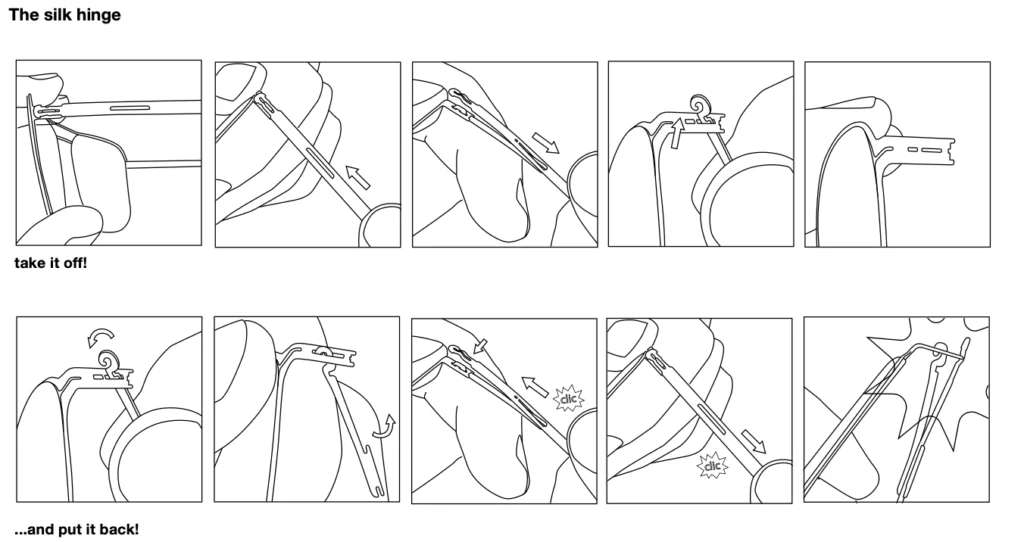 The silk hinge

take it off!

clic

clic

...and put it back!