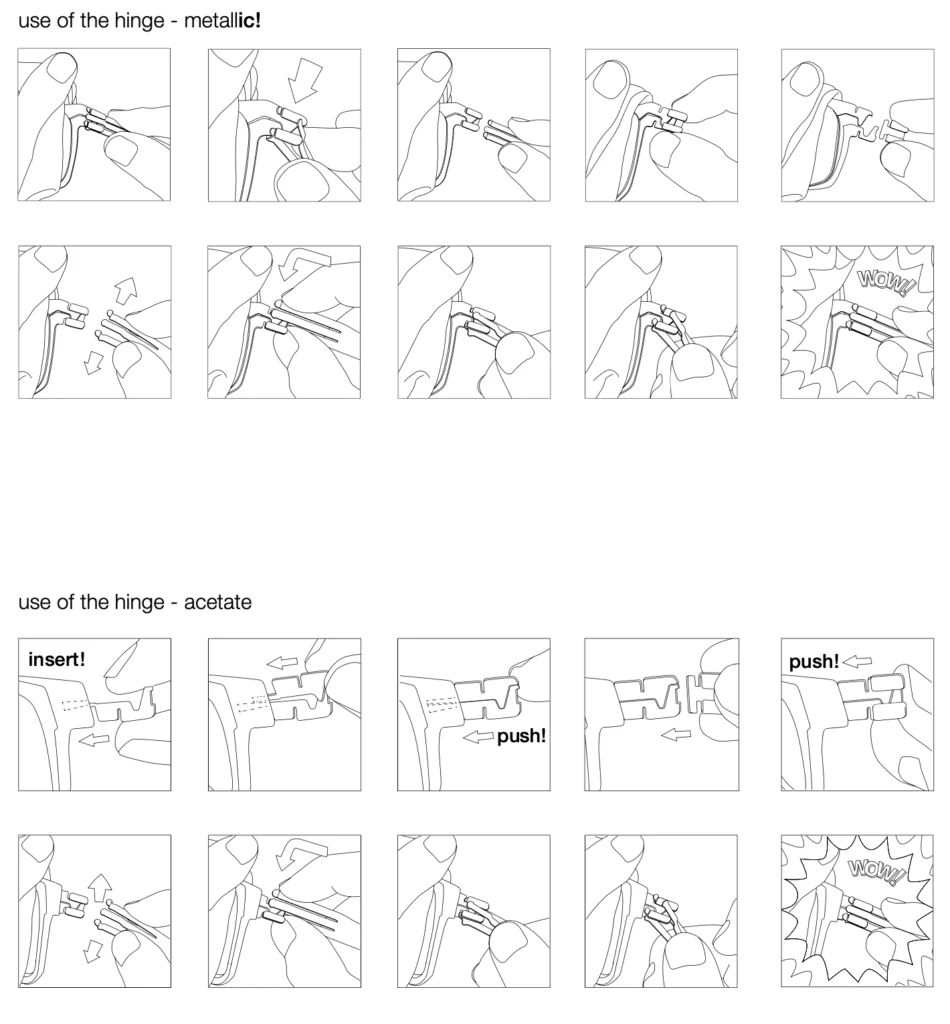 use of the hinge - metallic!

WOW!

use of the hinge - acetate

insert!

push!

push!

WOW!